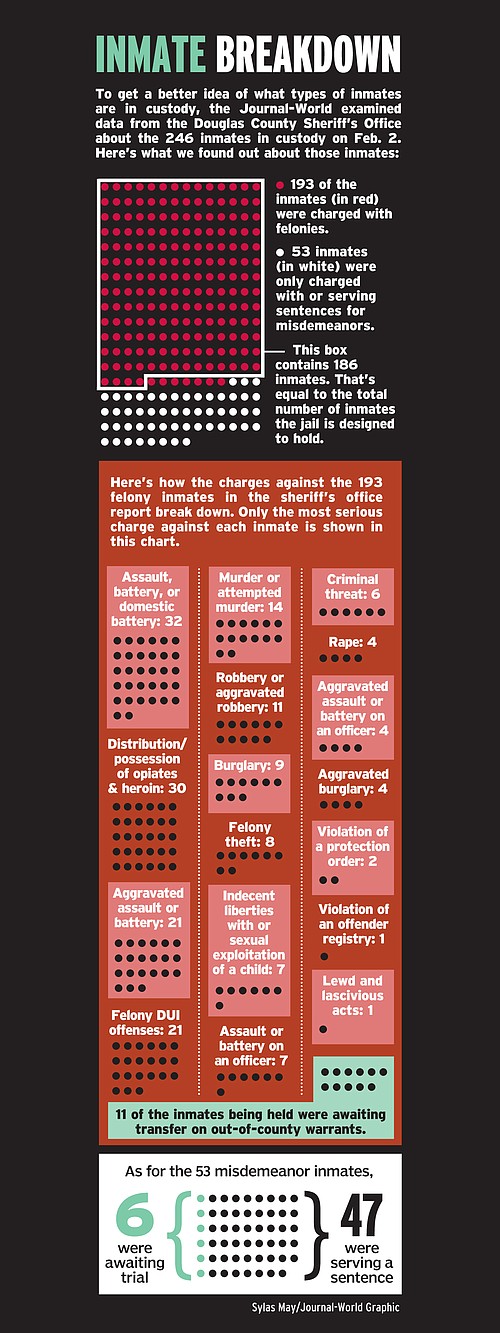 INMATE BREAKDOWN

To get a better idea of what types of inmates are in custody, the Journal-World examined data from the Douglas County Sheriff's Office about the 246 inmates in custody on Feb. 2. Here's what we found out about those inmates:

193 of the inmates (in red) were charged with felonies.

53 inmates (in white) were only charged with or serving sentences for misdemeanors.

This box contains 186 inmates. That's equal to the total number of inmates the jail is designed to hold.

Here's how the charges against the 193 felony inmates in the sheriff's office report break down. Only the most serious charge against each inmate is shown in this chart.

Assault, battery, or domestic battery: 32

Distribution/ possession of opiates & heroin: 30

Aggravated assault or battery: 21

Felony DUI offenses: 21

Murder or attempted murder: 14

Robbery or aggravated robbery: 11

Burglary: 9

Felony theft: 8

Indecent liberties with or sexual exploitation of a child: 7

Assault or battery on an officer: 7

Criminal threat: 6

Rape: 4

Aggravated assault or battery on an officer: 4

Aggravated burglary: 4

Violation of a protection order: 2

Violation of an offender registry: 1

Lewd and lascivious acts: 1

11 of the inmates being held were awaiting transfer on out-of-county warrants.

As for the 53 misdemeanor inmates,

6 were awaiting trial

47 were serving a sentence

Sylas May/Journal-World Graphic